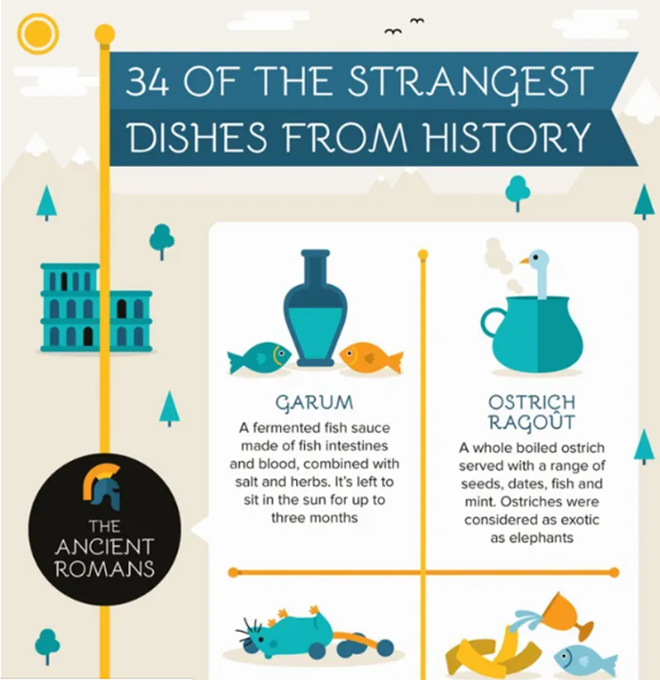 34 OF THE STRANGEST DISHES FROM HISTORY

THE ANCIENT ROMANS

GARUM

A fermented fish sauce made of fish intestines and blood, combined with salt and herbs. It's left to sit in the sun for up to three months

OSTRICH RAGOÛT

A whole boiled ostrich served with a range of seeds, dates, fish and mint. Ostriches were considered as exotic as elephants